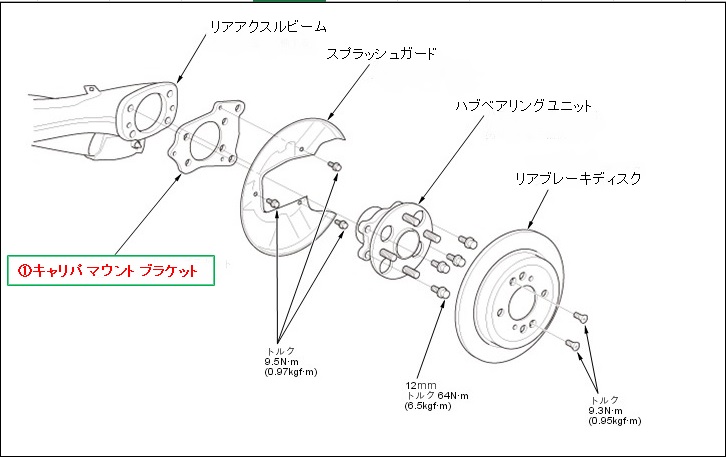 リアアクスルビーム

スプラッシュガード

ハブベアリング ユニット

リアブレーキディスク

①キャリパ マウント ブラケット

トルク
9.5N·m
(0.97kgf·m)

12mm
トルク 64N·m
(6.5kgf·m)

トルク
9.3N·m
(0.95kgf·m)